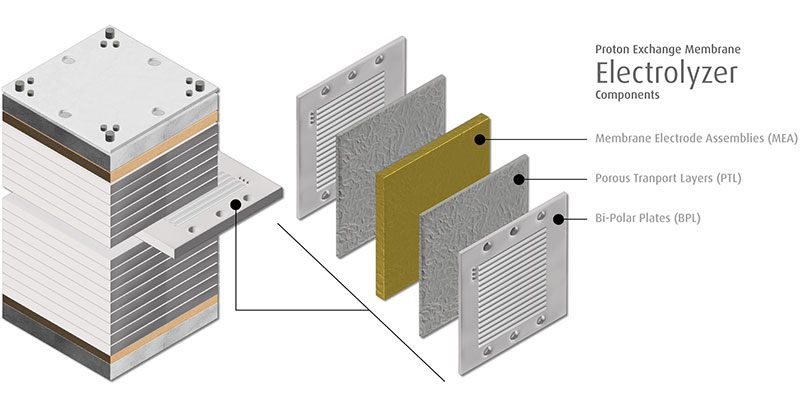 Proton Exchange Membrane
Electrolyzer
Components

Membrane Electrode Assemblies (MEA)

Porous Tranport Layers (PTL)

Bi-Polar Plates (BPL)