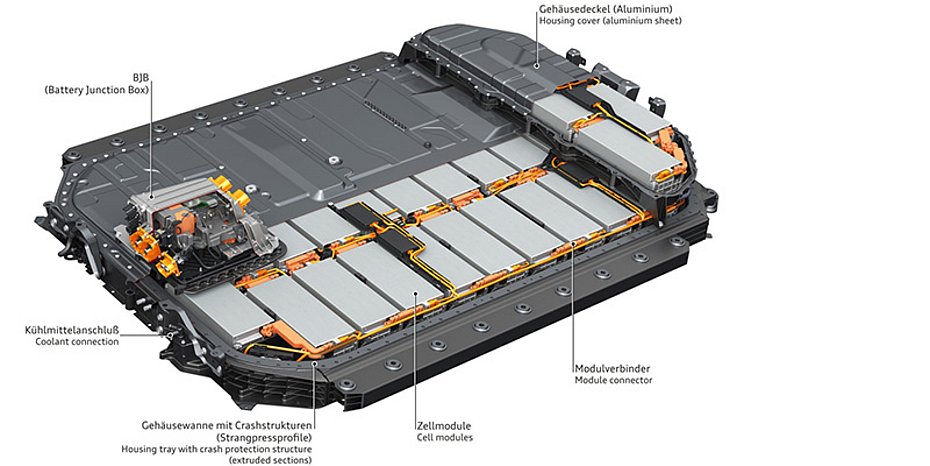 Gehäusedeckel (Aluminium)
Housing cover (aluminium sheet)

BJB
(Battery Junction Box)

Kühlmittelanschluß
Coolant connection

Modulverbinder
Module connector

Gehäusewanne mit Crashstrukturen
(Strangpressprofile)
Housing tray with crash protection structure
(extruded sections)

Zellmodule
Cell modules